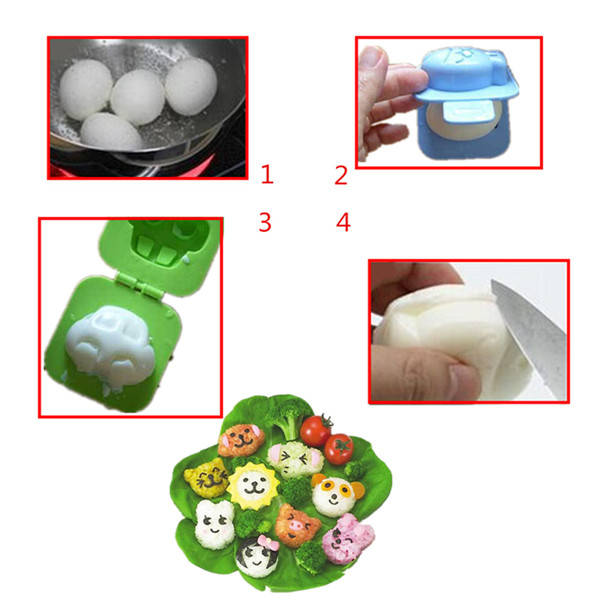 1

2

3

4