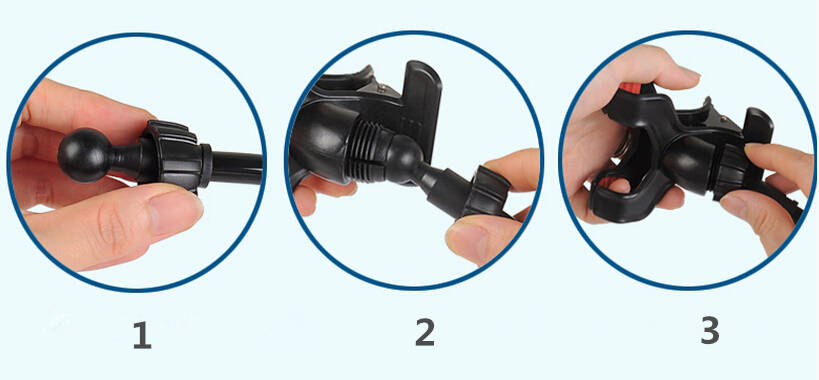 1

2

3