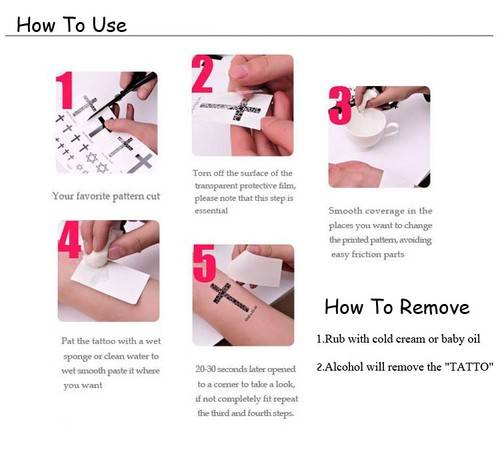 How To Use

1

Your favorite pattern cut

2

Torn off the surface of the transparent protective film, please note that this step is essential

3

Smooth coverage in the places you want to change the printed pattern, avoiding easy friction parts

4

Pat the tattoo with a wet sponge or clean water to wet smooth paste it where you want

5

20-30 seconds later opened to a corner to take a look, if not completely fit repeat the third and fourth steps.

How To Remove

1.Rub with cold cream or baby oil

2.Alcohol will remove the "TATTO"