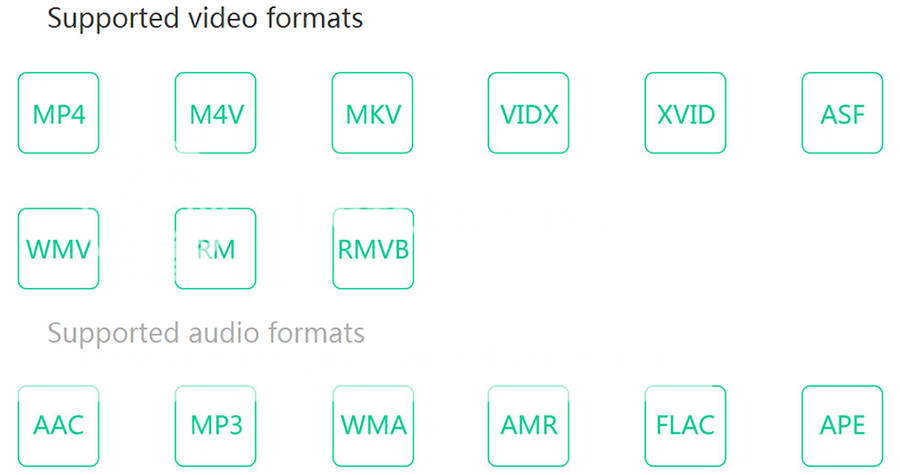 Supported video formats

MP4 M4V MKV VIDX XVID ASF

WMV RM RMVB

Supported audio formats

AAC MP3 WMA AMR FLAC APE