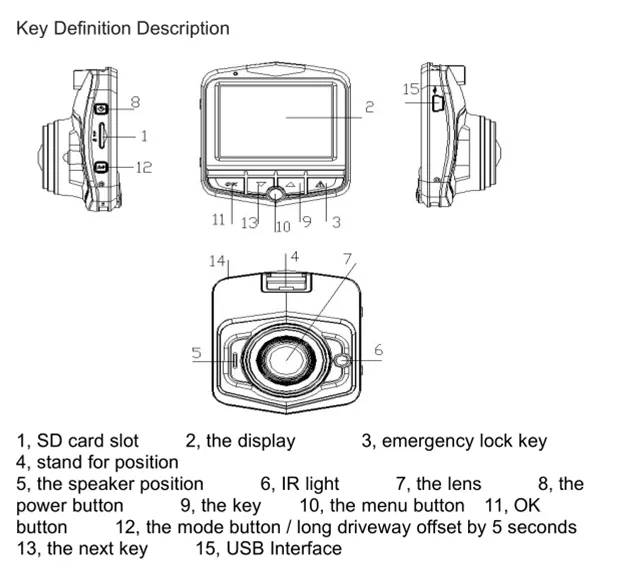 Key Definition Description

8
1
12
2
11
13
10
9
3
15
14
4
7
5
6

1, SD card slot 2, the display 3, emergency lock key
4, stand for position
5, the speaker position 6, IR light 7, the lens 8, the power button 9, the key 10, the menu button 11, OK button 12, the mode button / long driveway offset by 5 seconds
13, the next key 15, USB Interface