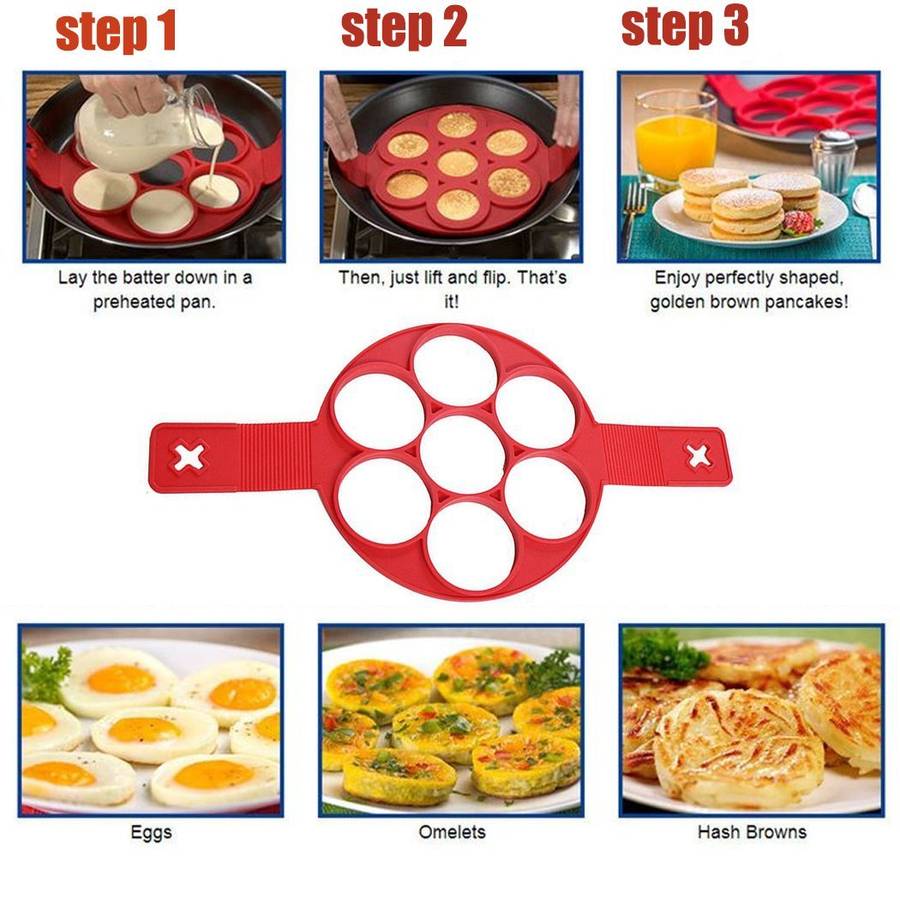 step 1

Lay the batter down in a preheated pan.

step 2

Then, just lift and flip. That's it!

step 3

Enjoy perfectly shaped, golden brown pancakes!

Eggs

Omelets

Hash Browns