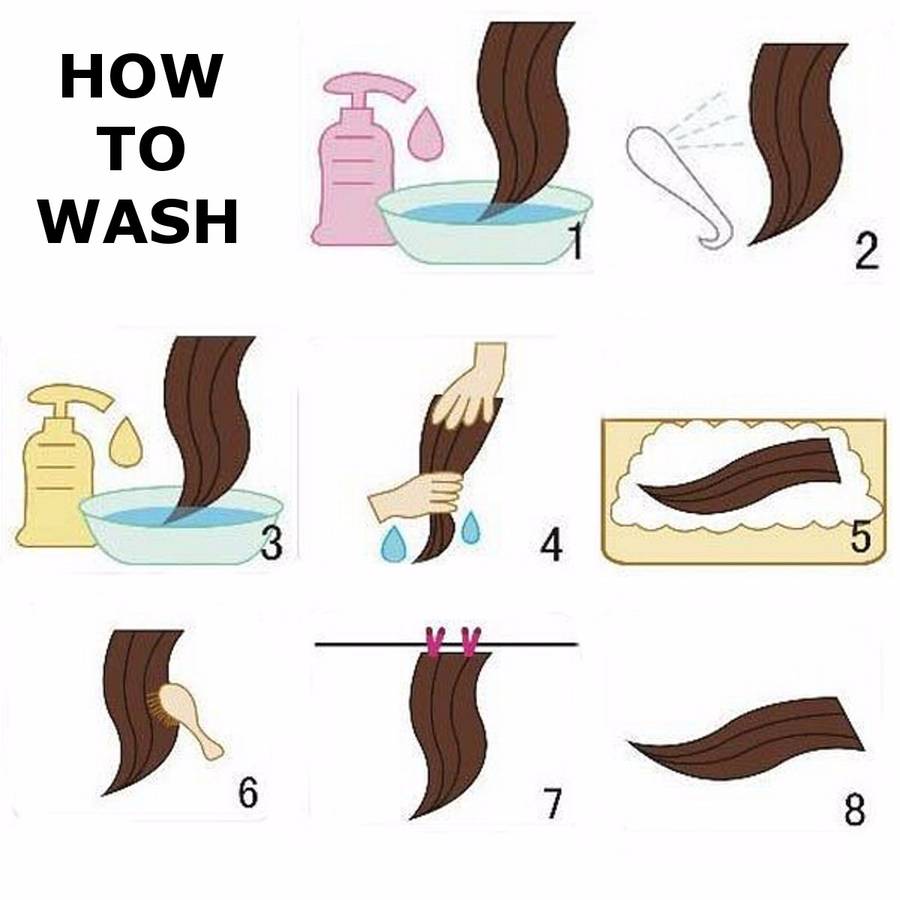 HOW
TO
WASH

1

2

3

4

5

6

7

8