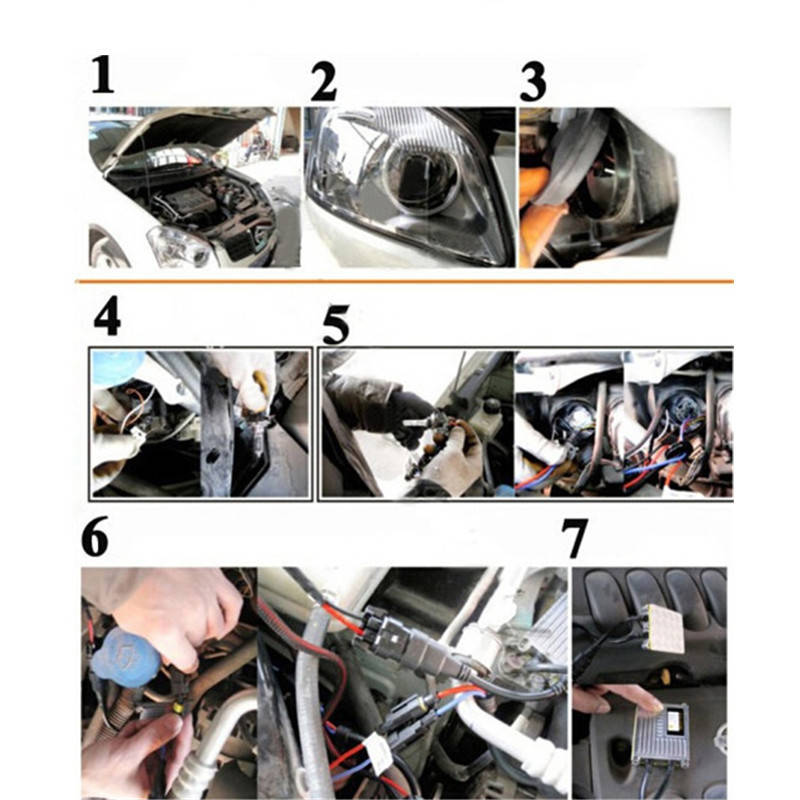 1

2

3

4

5

6

7