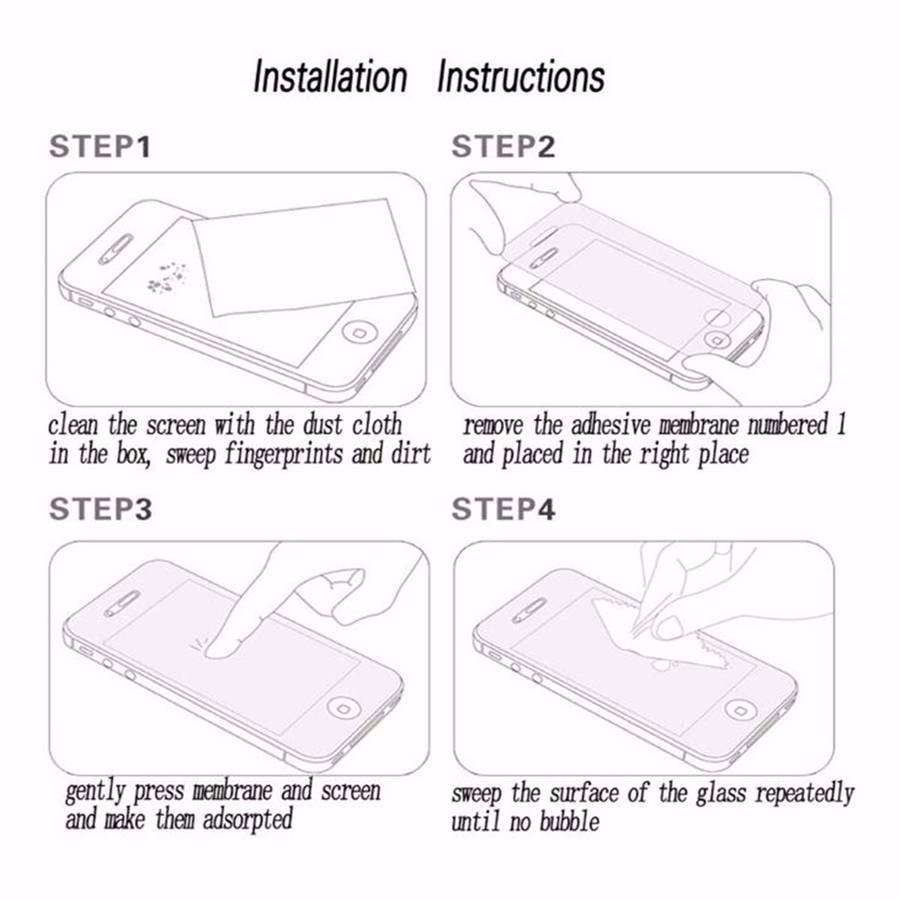 Installation Instructions

STEP1

clean the screen with the dust cloth in the box, sweep fingerprints and dirt

STEP2

remove the adhesive membrane numbered 1 and placed in the right place

STEP3

gently press membrane and screen and make them adsorpted

STEP4

sweep the surface of the glass repeatedly until no bubble