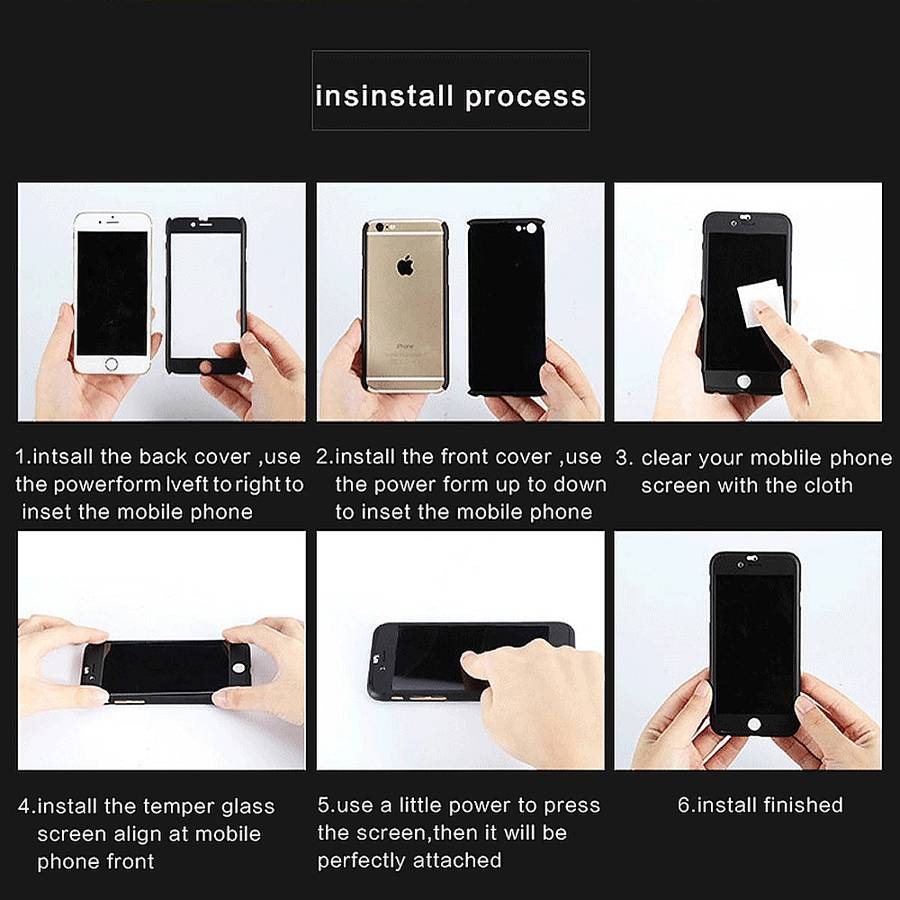 insinstall process

iPhone

1.intsall the back cover ,use the powerform lveft to right to inset the mobile phone

2.install the front cover ,use the power form up to down to inset the mobile phone

3. clear your moblile phone screen with the cloth

4.install the temper glass screen align at mobile phone front

5.use a little power to press the screen,then it will be perfectly attached

6.install finished