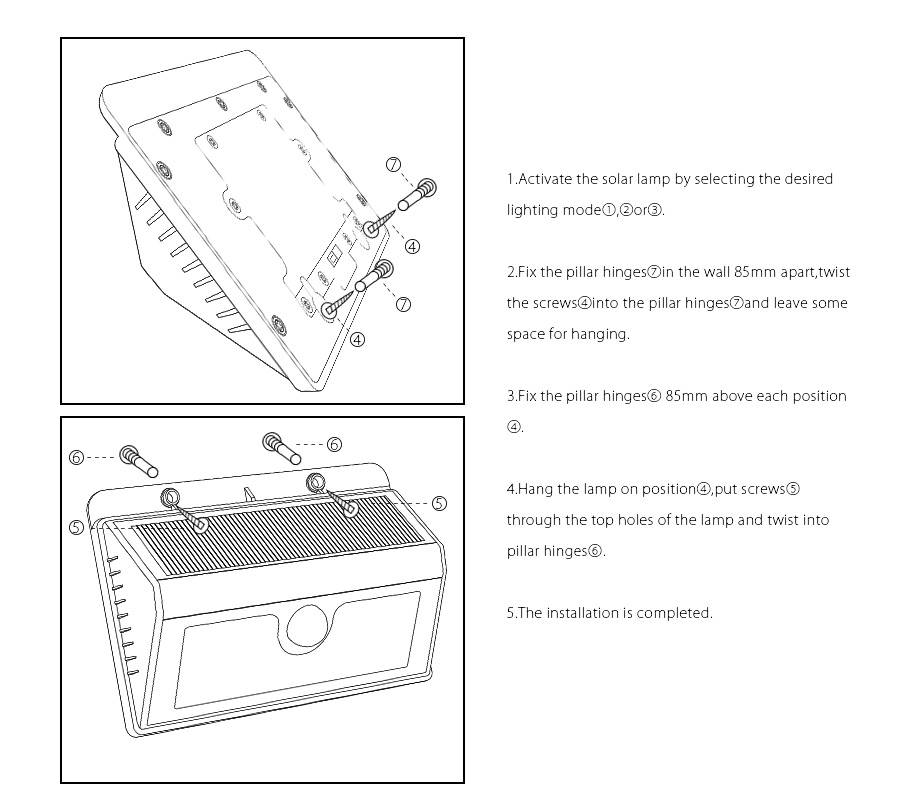 ⑦
④
⑦
④

⑥
⑥
⑤
⑤

1.Activate the solar lamp by selecting the desired lighting mode①,②or③.

2.Fix the pillar hinges⑦in the wall 85mm apart,twist the screws④into the pillar hinges⑦and leave some space for hanging.

3.Fix the pillar hinges⑥ 85mm above each position ④.

4.Hang the lamp on position④,put screws⑤ through the top holes of the lamp and twist into pillar hinges⑥.

5.The installation is completed.