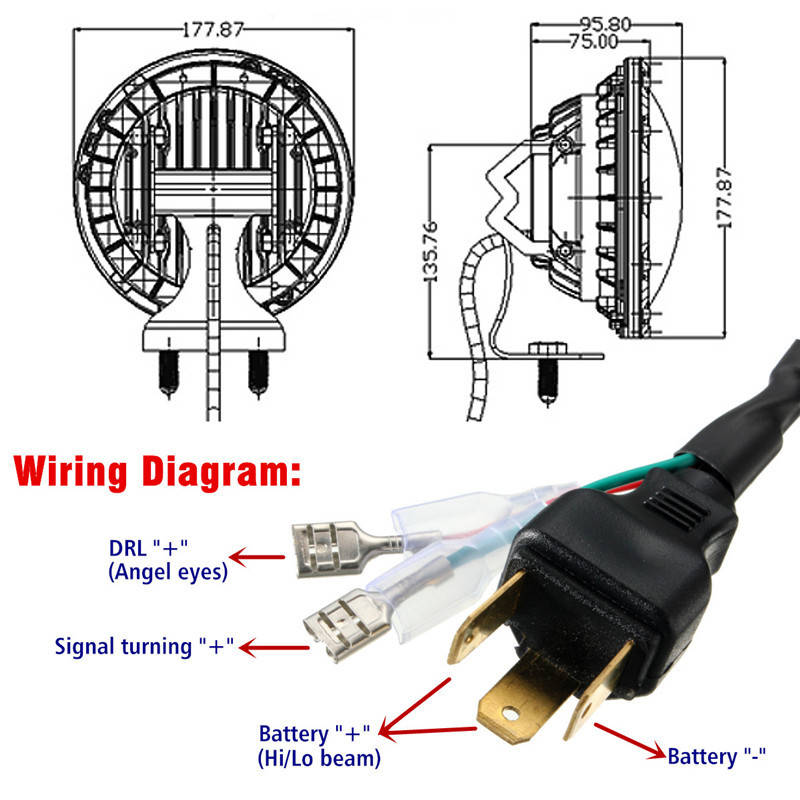 177.87

95.80
75.00

135.76

177.87

Wiring Diagram:

DRL "+"
(Angel eyes)

Signal turning "+"

Battery "+"
(Hi/Lo beam)

Battery "-"