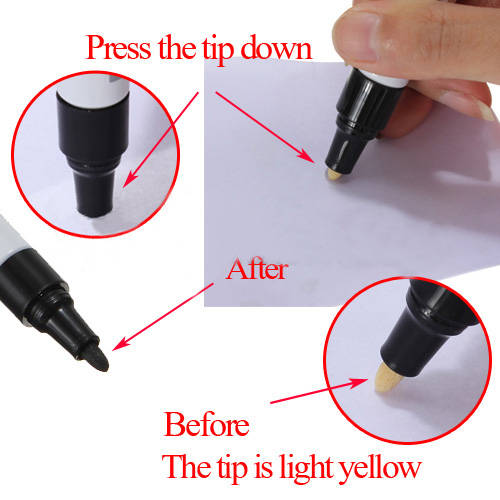 Press the tip down

After

Before
The tip is light yellow