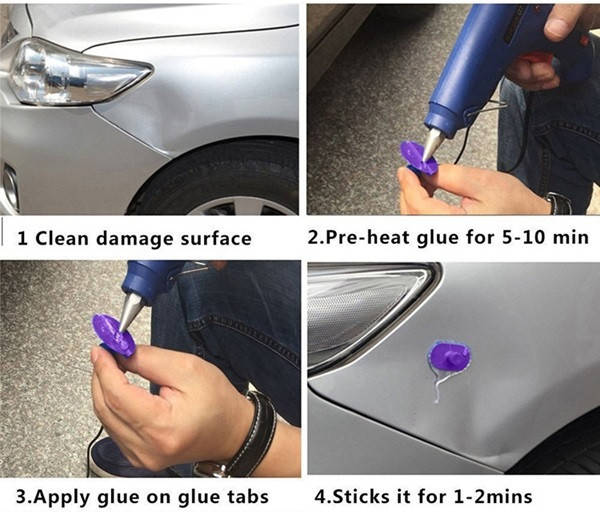 1 Clean damage surface

2.Pre-heat glue for 5-10 min

3.Apply glue on glue tabs

4.Sticks it for 1-2mins