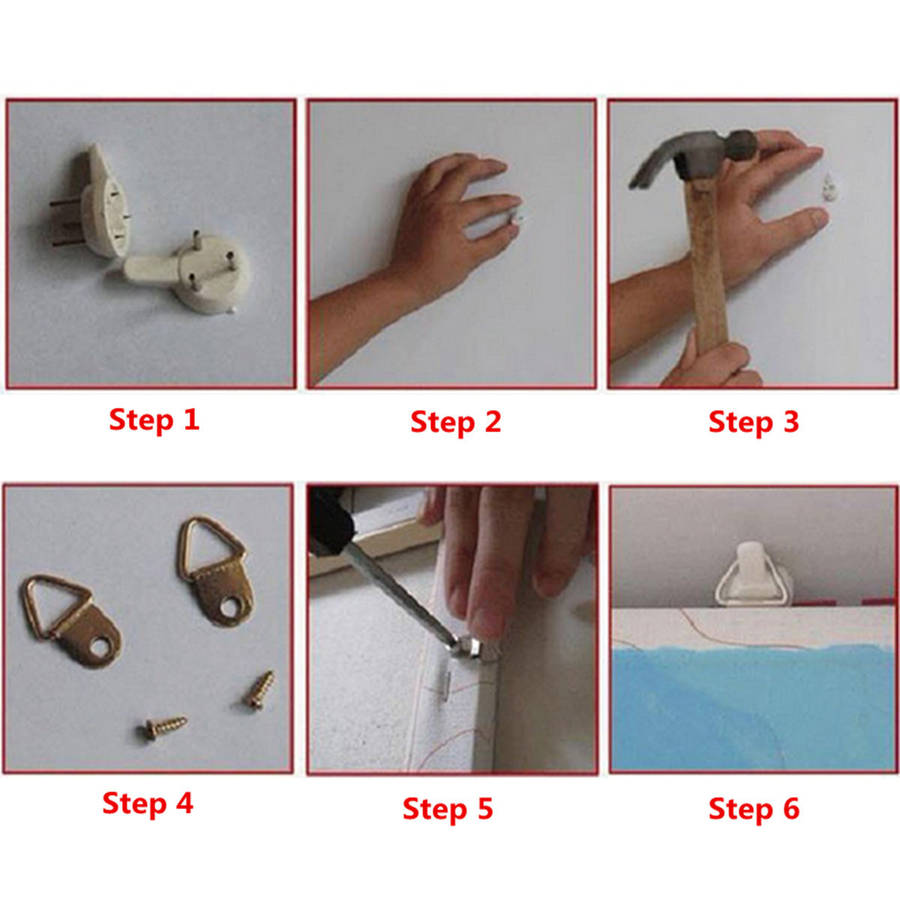 Step 1

Step 2

Step 3

Step 4

Step 5

Step 6