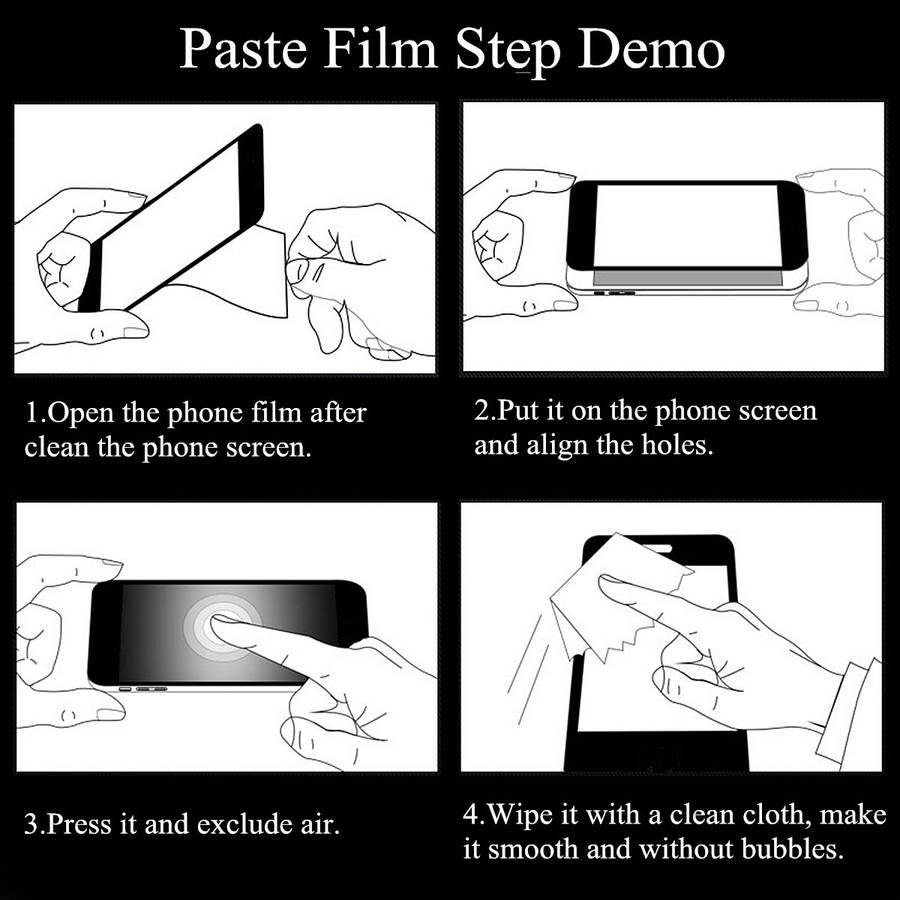 Paste Film Step Demo

1.Open the phone film after clean the phone screen.

2.Put it on the phone screen and align the holes.

3.Press it and exclude air.

4.Wipe it with a clean cloth, make it smooth and without bubbles.