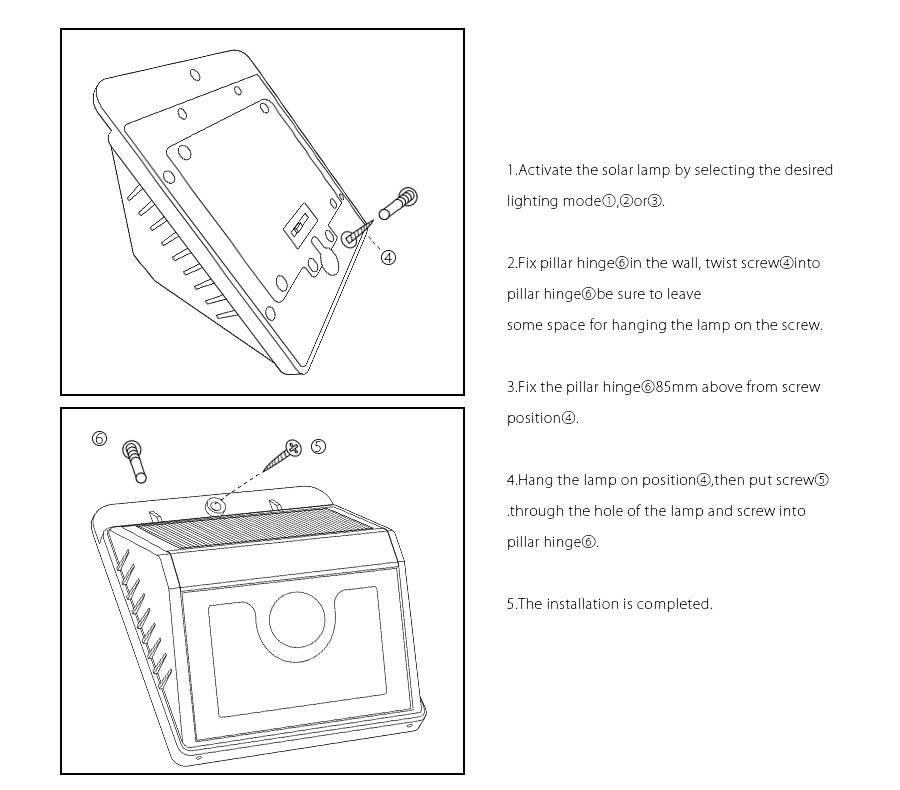 ④

⑥

⑤

1.Activate the solar lamp by selecting the desired lighting mode①,②or③.

2.Fix pillar hinge⑥in the wall, twist screw④into pillar hinge⑥be sure to leave
some space for hanging the lamp on the screw.

3.Fix the pillar hinge⑥85mm above from screw position④.

4.Hang the lamp on position④,then put screw⑤ .through the hole of the lamp and screw into pillar hinge⑥.

5.The installation is completed.