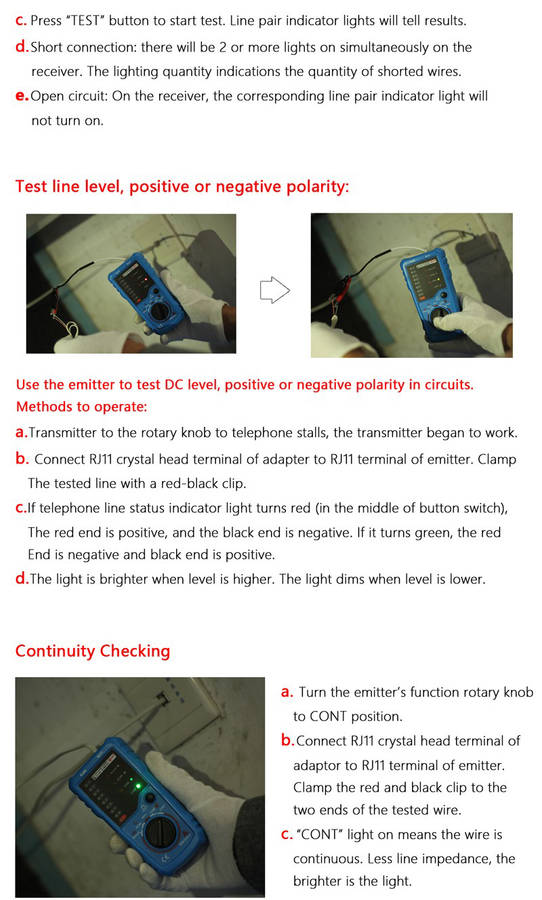 c. Press "TEST" button to start test. Line pair indicator lights will tell results.
d. Short connection: there will be 2 or more lights on simultaneously on the receiver. The lighting quantity indications the quantity of shorted wires.
e. Open circuit: On the receiver, the corresponding line pair indicator light will not turn on.

Test line level, positive or negative polarity:

Use the emitter to test DC level, positive or negative polarity in circuits.
Methods to operate:
a. Transmitter to the rotary knob to telephone stalls, the transmitter began to work.
b. Connect RJ11 crystal head terminal of adapter to RJ11 terminal of emitter. Clamp The tested line with a red-black clip.
c. If telephone line status indicator light turns red (in the middle of button switch), The red end is positive, and the black end is negative. If it turns green, the red End is negative and black end is positive.
d. The light is brighter when level is higher. The light dims when level is lower.

Continuity Checking

a. Turn the emitter's function rotary knob to CONT position.
b. Connect RJ11 crystal head terminal of adaptor to RJ11 terminal of emitter. Clamp the red and black clip to the two ends of the tested wire.
c. "CONT" light on means the wire is continuous. Less line impedance, the brighter is the light.