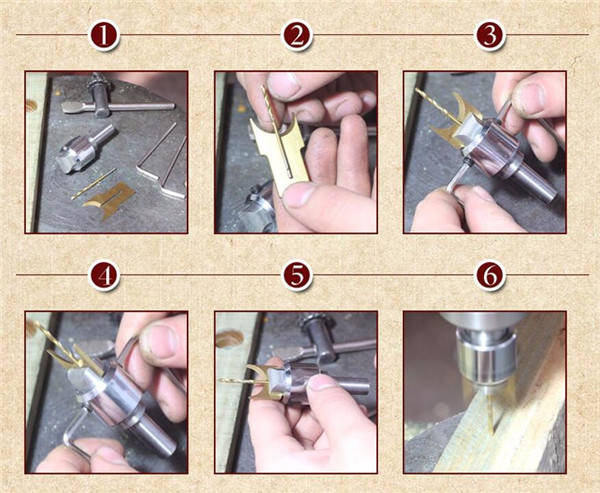 1
2
3
4
5
6