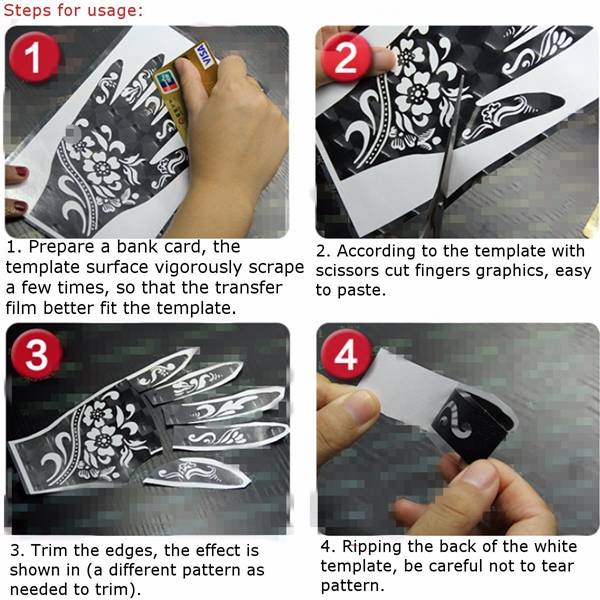 Steps for usage:

1

VISA

1. Prepare a bank card, the template surface vigorously scrape a few times, so that the transfer film better fit the template.

2

2. According to the template with scissors cut fingers graphics, easy to paste.

3

3. Trim the edges, the effect is shown in (a different pattern as needed to trim).

4

4. Ripping the back of the white template, be careful not to tear pattern.