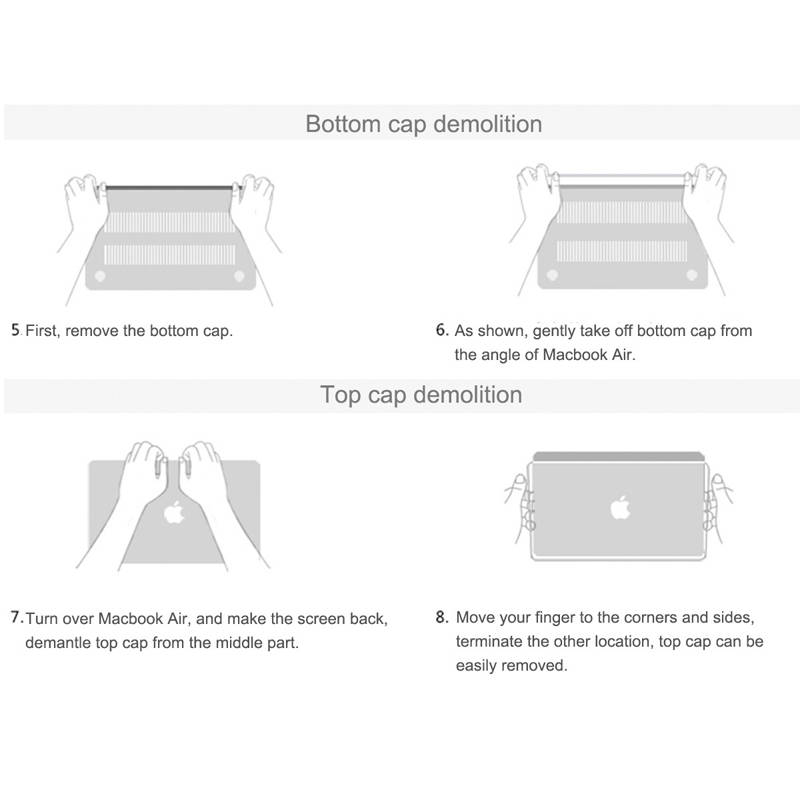 Bottom cap demolition

5. First, remove the bottom cap.

6. As shown, gently take off bottom cap from the angle of Macbook Air.

Top cap demolition

7. Turn over Macbook Air, and make the screen back, demantle top cap from the middle part.

8. Move your finger to the corners and sides, terminate the other location, top cap can be easily removed.