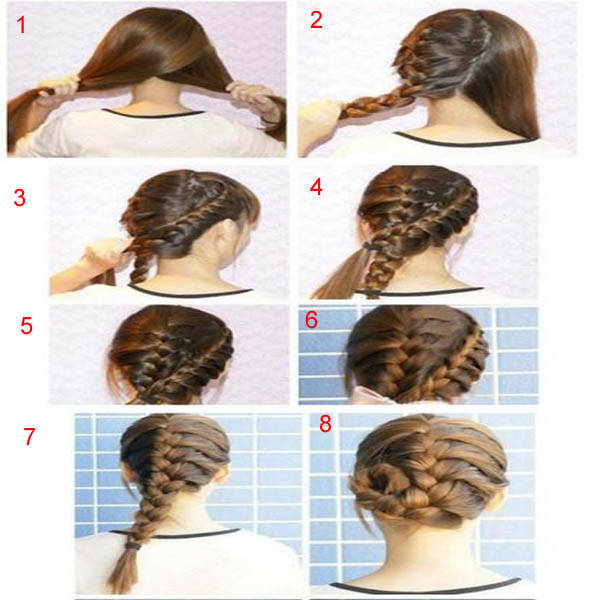 1
2
3
4
5
6
7
8