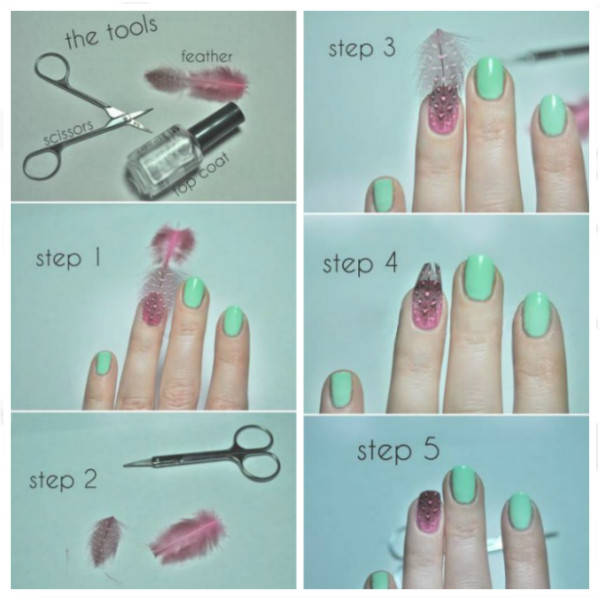 the tools

feather

scissors

top coat

step 1

step 2

step 3

step 4

step 5