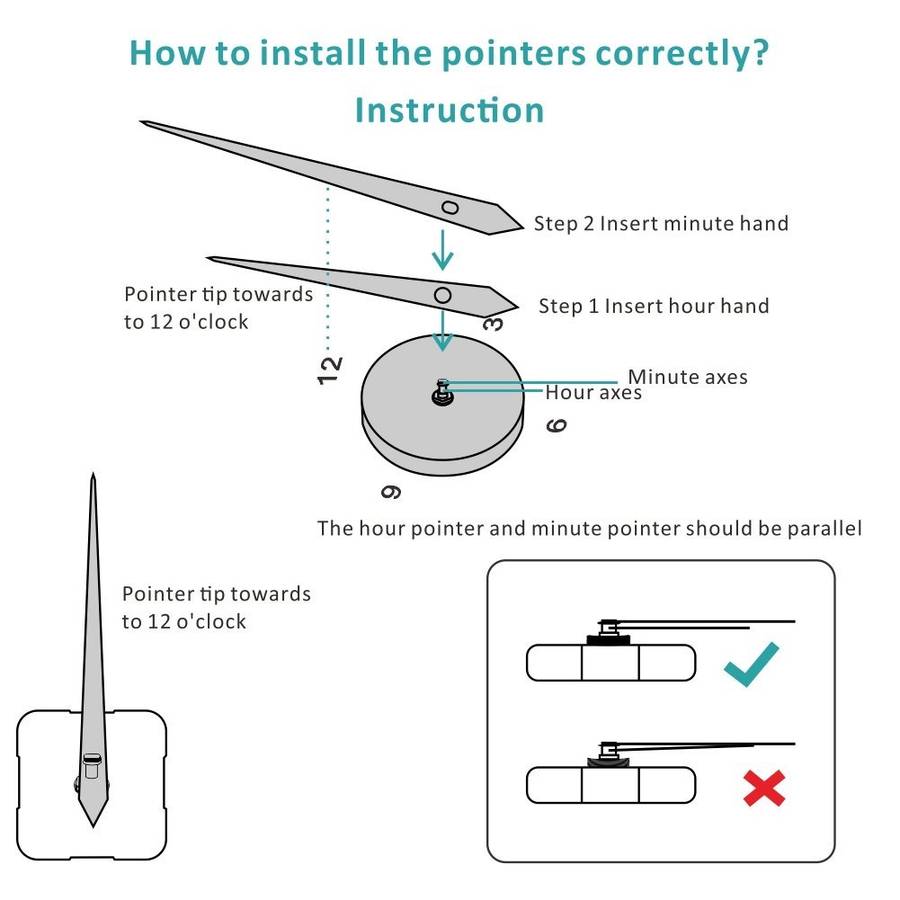 How to install the pointers correctly?

Instruction

Step 2 Insert minute hand

Pointer tip towards to 12 o'clock

Step 1 Insert hour hand

3

12

Minute axes

Hour axes

6

9

The hour pointer and minute pointer should be parallel

Pointer tip towards to 12 o'clock