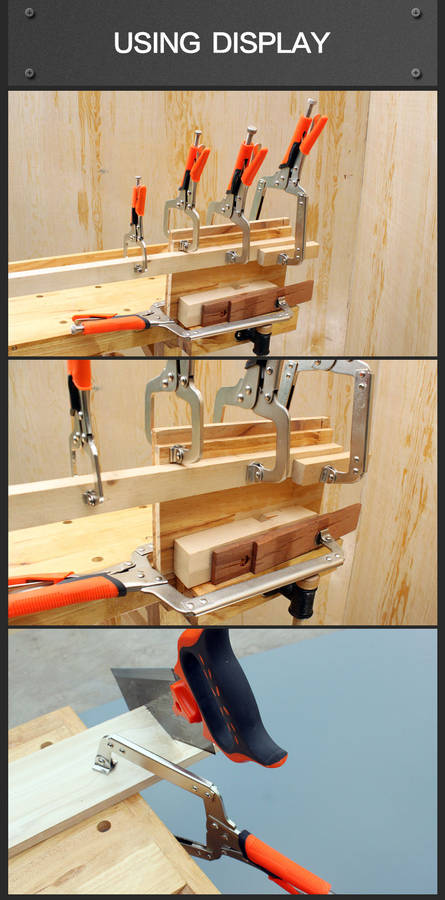 USING DISPLAY