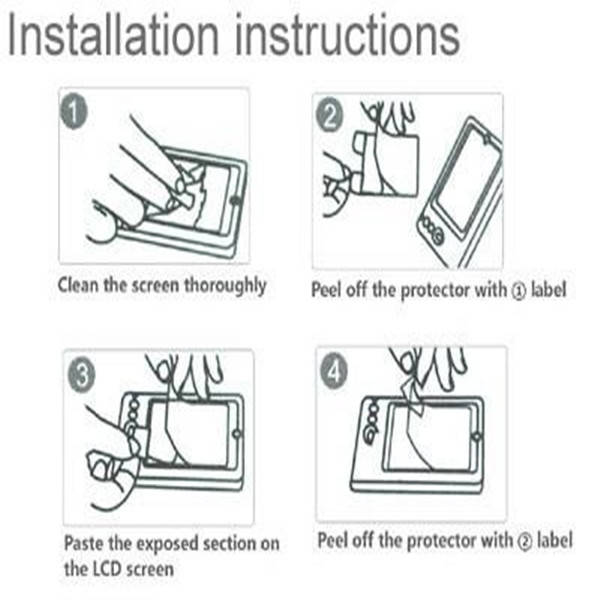 Installation instructions

1

Clean the screen thoroughly

2

Peel off the protector with ① label

3

Paste the exposed section on the LCD screen

4

Peel off the protector with ② label