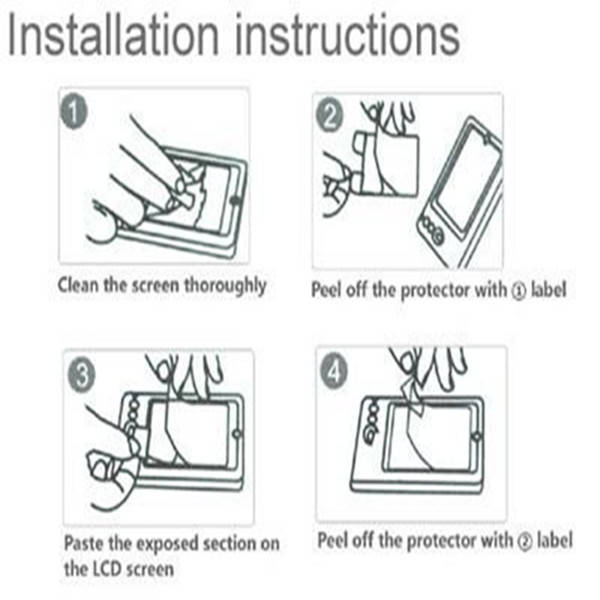 Installation instructions

1

Clean the screen thoroughly

2

Peel off the protector with ① label

3

Paste the exposed section on the LCD screen

4

Peel off the protector with ② label