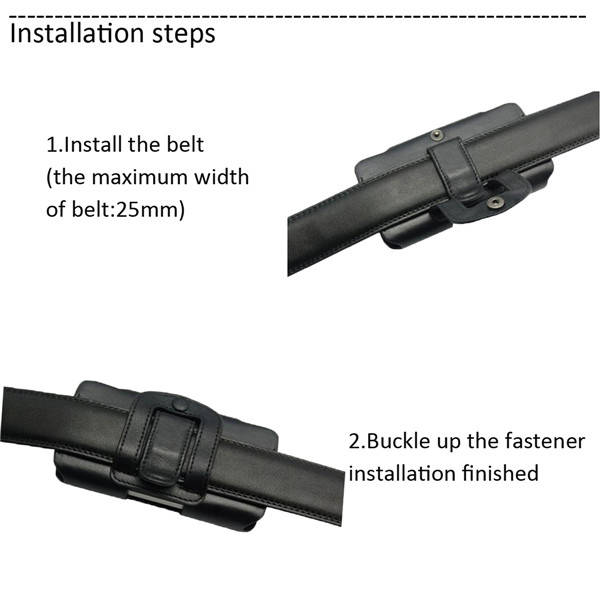 Installation steps

1.Install the belt (the maximum width of belt:25mm)

2.Buckle up the fastener installation finished