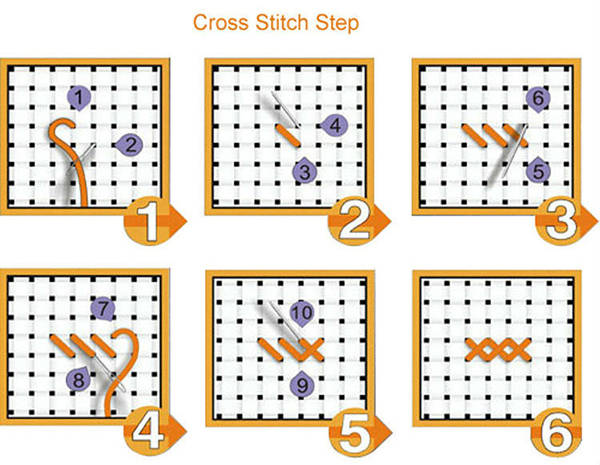 Cross Stitch Step

1
2
1

4
3
2

6
5
3

7
8
4

10
9
5

6