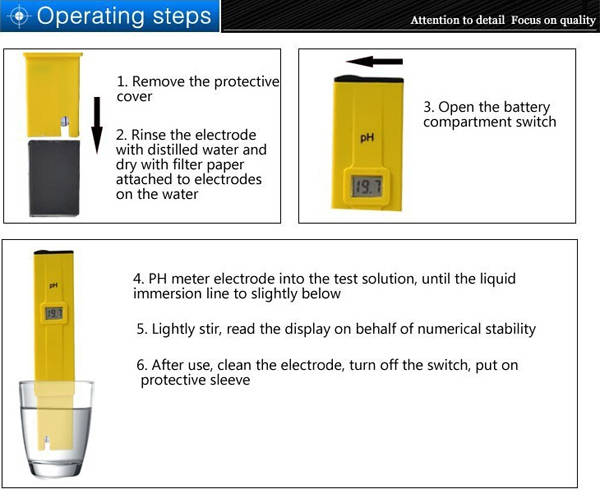 Operating steps

Attention to detail Focus on quality

1. Remove the protective cover

2. Rinse the electrode with distilled water and dry with filter paper attached to electrodes on the water

pH

19.7

3. Open the battery compartment switch

pH

19.7

4. PH meter electrode into the test solution, until the liquid immersion line to slightly below

5. Lightly stir, read the display on behalf of numerical stability

6. After use, clean the electrode, turn off the switch, put on protective sleeve