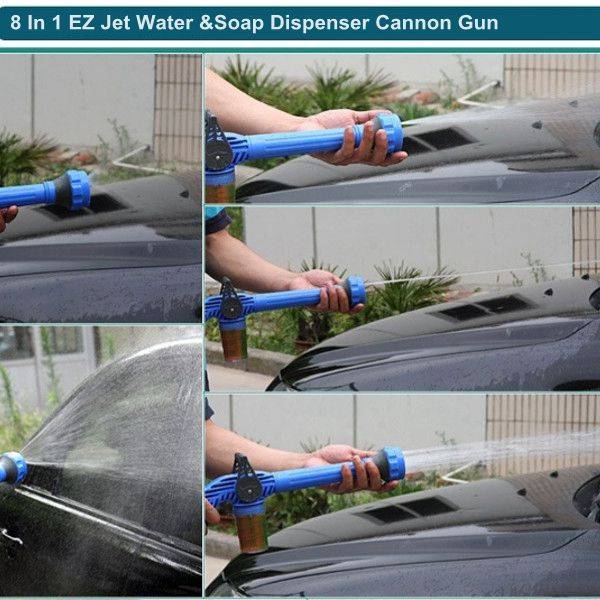 8 In 1 EZ Jet Water &Soap Dispenser Cannon Gun