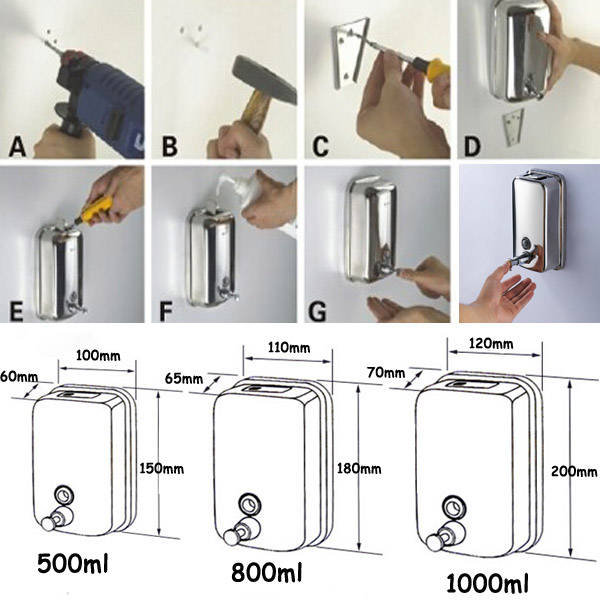 A B C D
E F G

100mm
60mm
150mm
500ml

110mm
65mm
180mm
800ml

120mm
70mm
200mm
1000ml