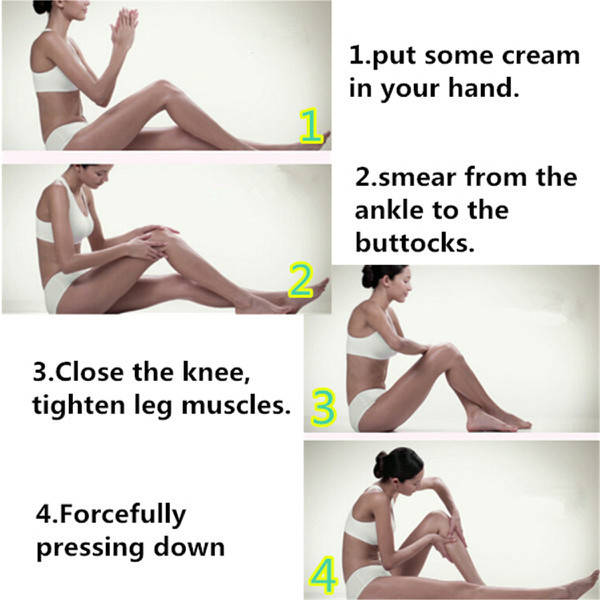 1

1.put some cream in your hand.

2

2.smear from the ankle to the buttocks.

3.Close the knee, tighten leg muscles.

3

4.Forcefully pressing down

4