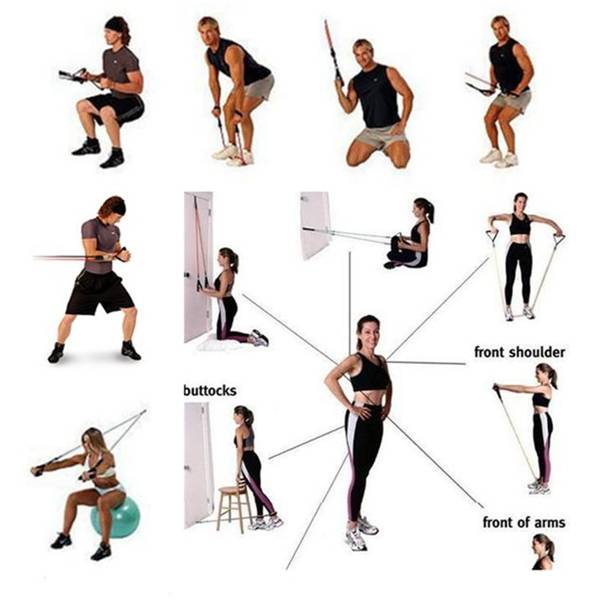 front shoulder

buttocks

front of arms