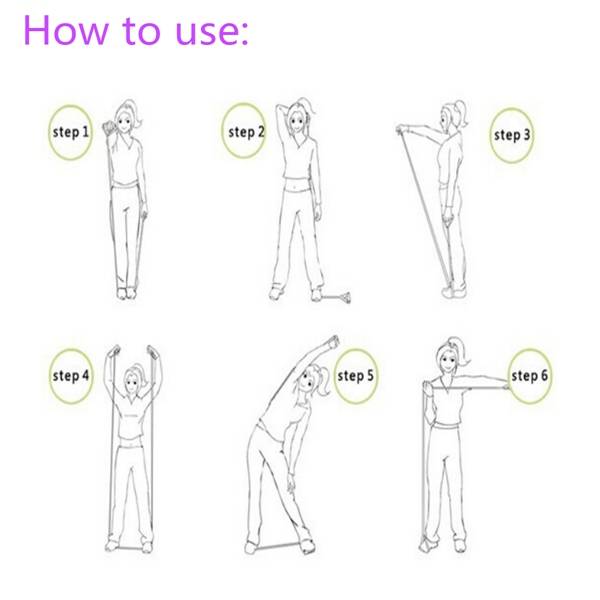 How to use:

step 1

step 2

step 3

step 4

step 5

step 6