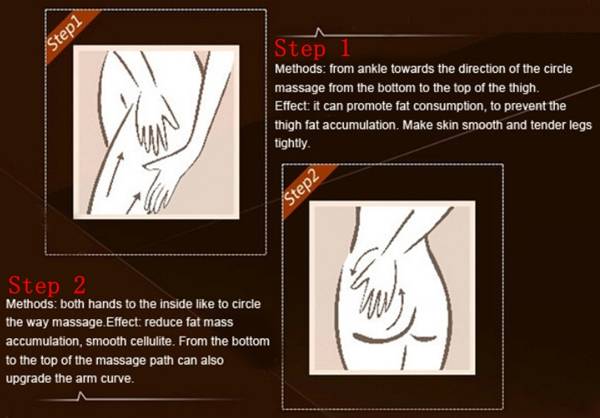 Step1

Step 1
Methods: from ankle towards the direction of the circle massage from the bottom to the top of the thigh.
Effect: it can promote fat consumption, to prevent the thigh fat accumulation. Make skin smooth and tender legs tightly.

Step2

Step 2
Methods: both hands to the inside like to circle the way massage.Effect: reduce fat mass accumulation, smooth cellulite. From the bottom to the top of the massage path can also upgrade the arm curve.