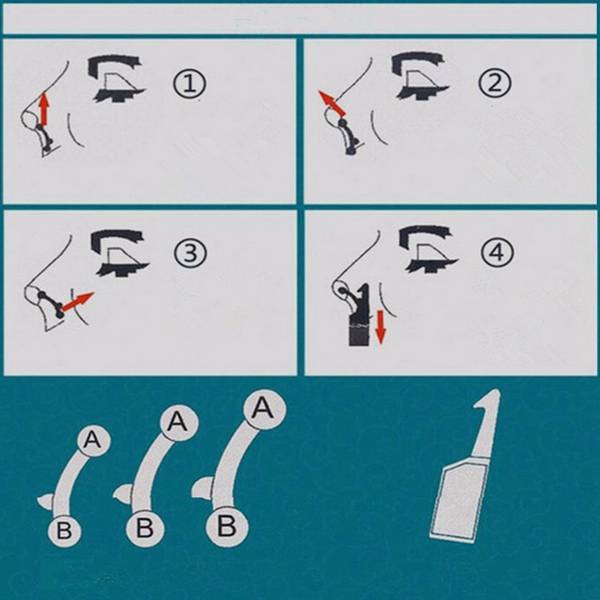 ①

②

③

④

A
B

A
B

A
B