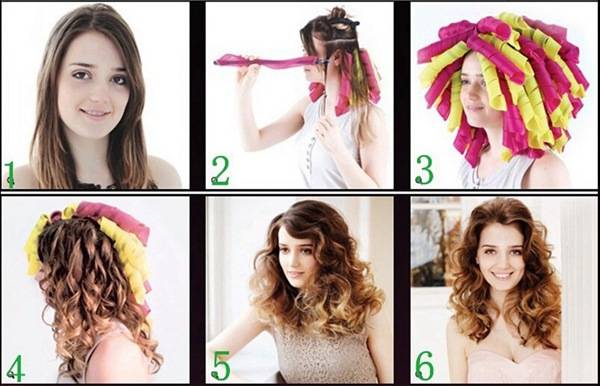 1
2
3
4
5
6