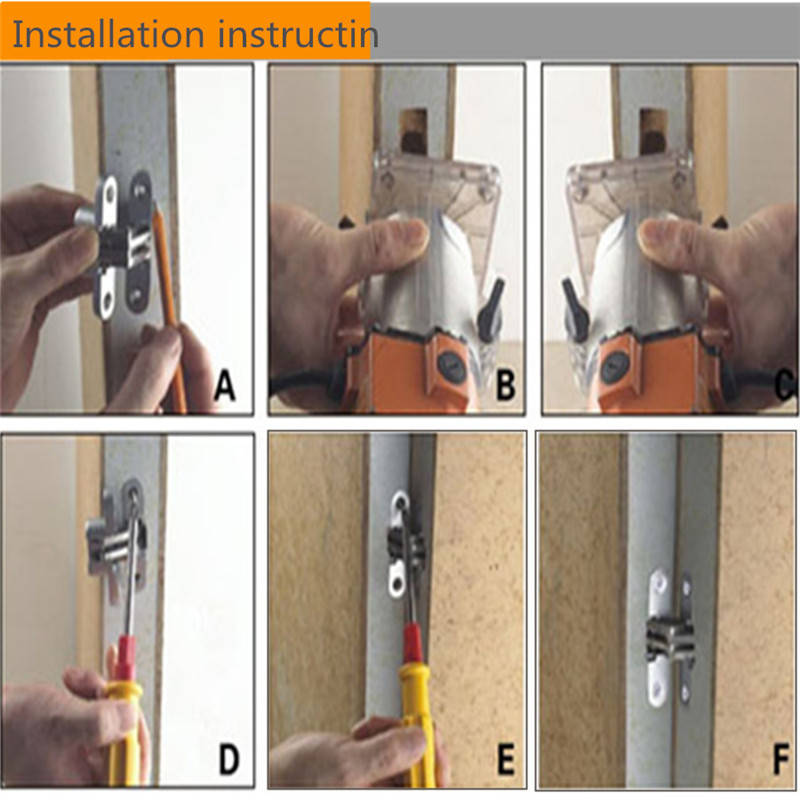 Installation instructin

A

B

C

D

E

F