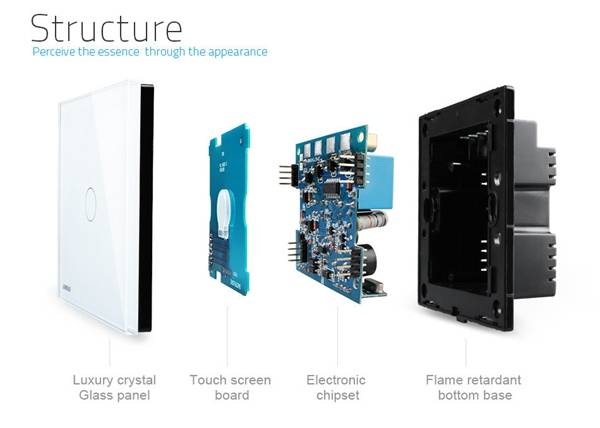 Structure
Perceive the essence through the appearance

Luxury crystal
Glass panel

Touch screen
board

Electronic
chipset

Flame retardant
bottom base