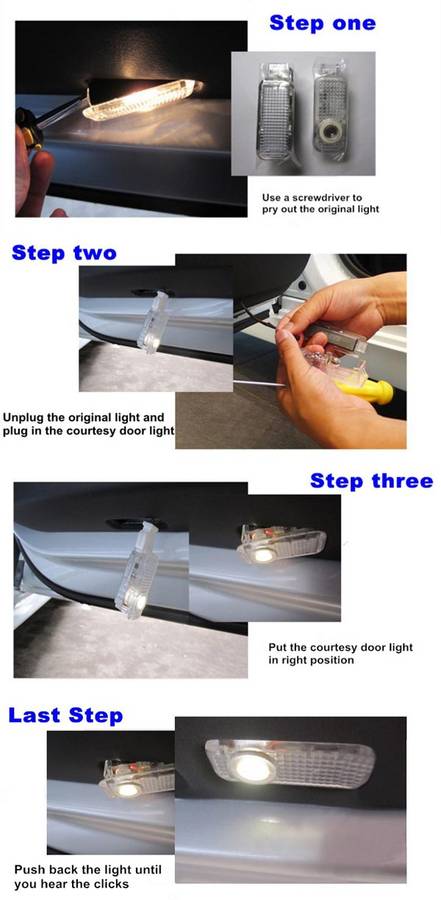 Step one

Use a screwdriver to pry out the original light

Step two

Unplug the original light and plug in the courtesy door light

Step three

Put the courtesy door light in right position

Last Step

Push back the light until you hear the clicks