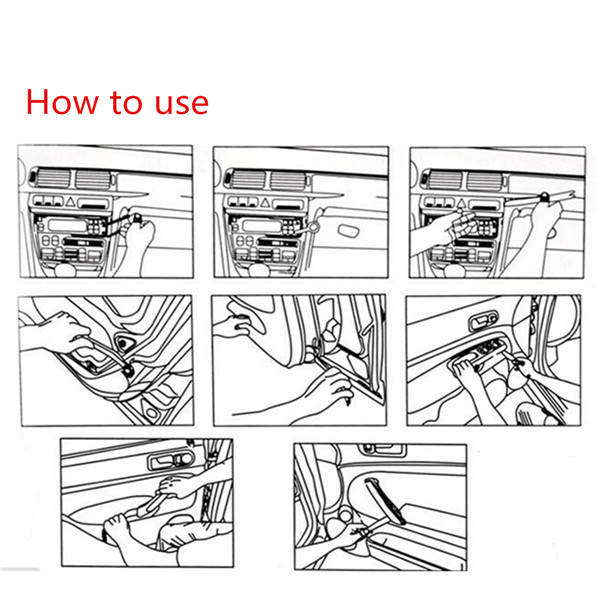 How to use