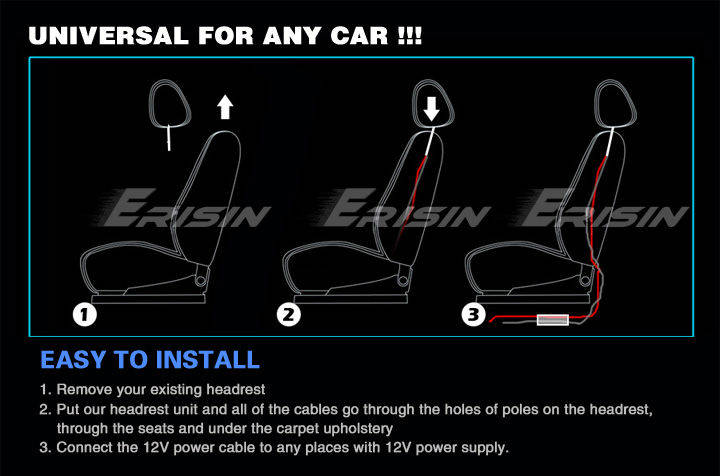 UNIVERSAL FOR ANY CAR !!!

ERISIN ERISIN ERISIN

1 2 3

EASY TO INSTALL

1. Remove your existing headrest
2. Put our headrest unit and all of the cables go through the holes of poles on the headrest, through the seats and under the carpet upholstery
3. Connect the 12V power cable to any places with 12V power supply.