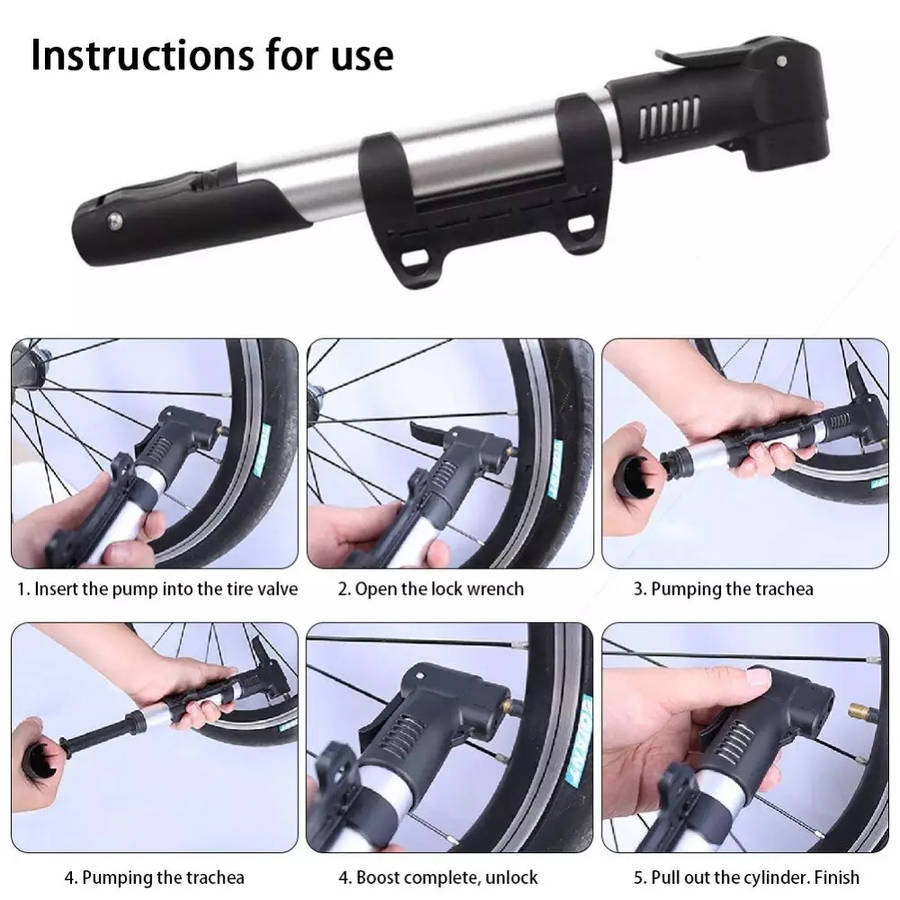 Instructions for use

1. Insert the pump into the tire valve

2. Open the lock wrench

3. Pumping the trachea

4. Pumping the trachea

4. Boost complete, unlock

5. Pull out the cylinder. Finish