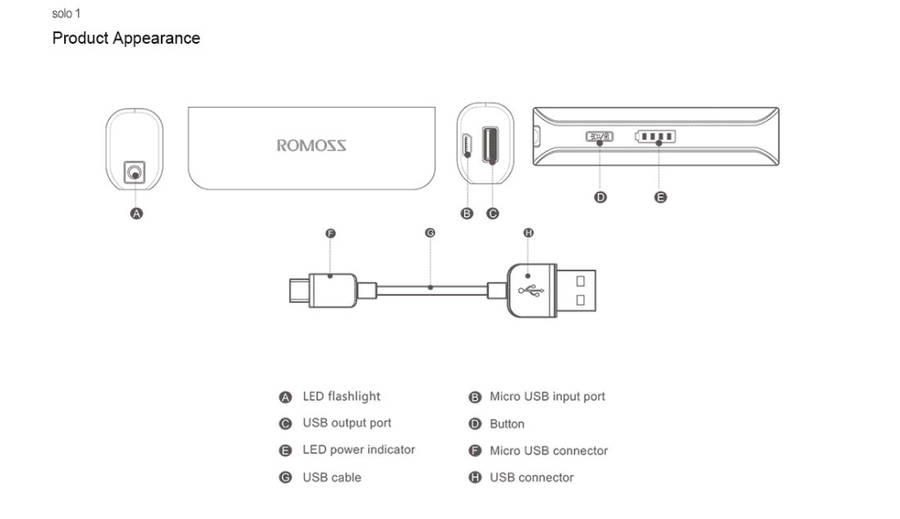 solo 1

Product Appearance

ROMOSS

A B C D E

F G H

A LED flashlight
B Micro USB input port
C USB output port
D Button
E LED power indicator
F Micro USB connector
G USB cable
H USB connector