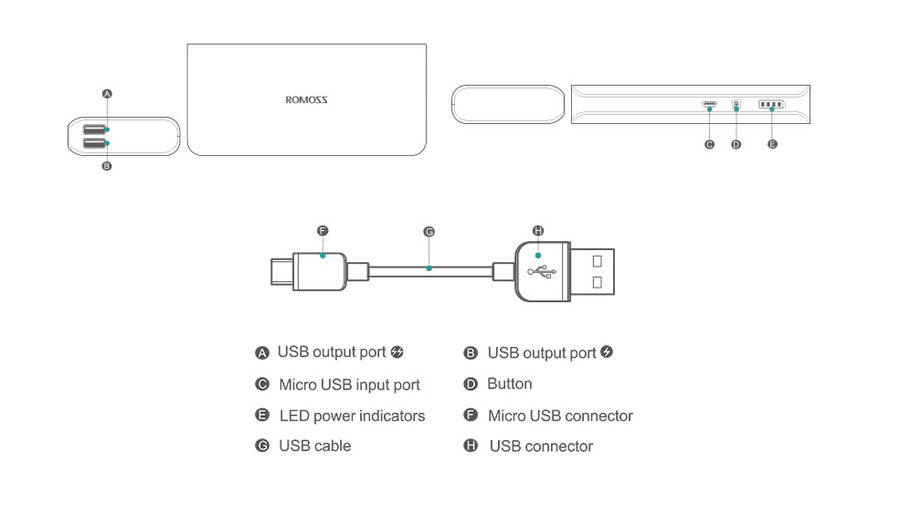 A
B
ROMOSS
C D E
F G H

A USB output port
B USB output port
C Micro USB input port
D Button
E LED power indicators
F Micro USB connector
G USB cable
H USB connector