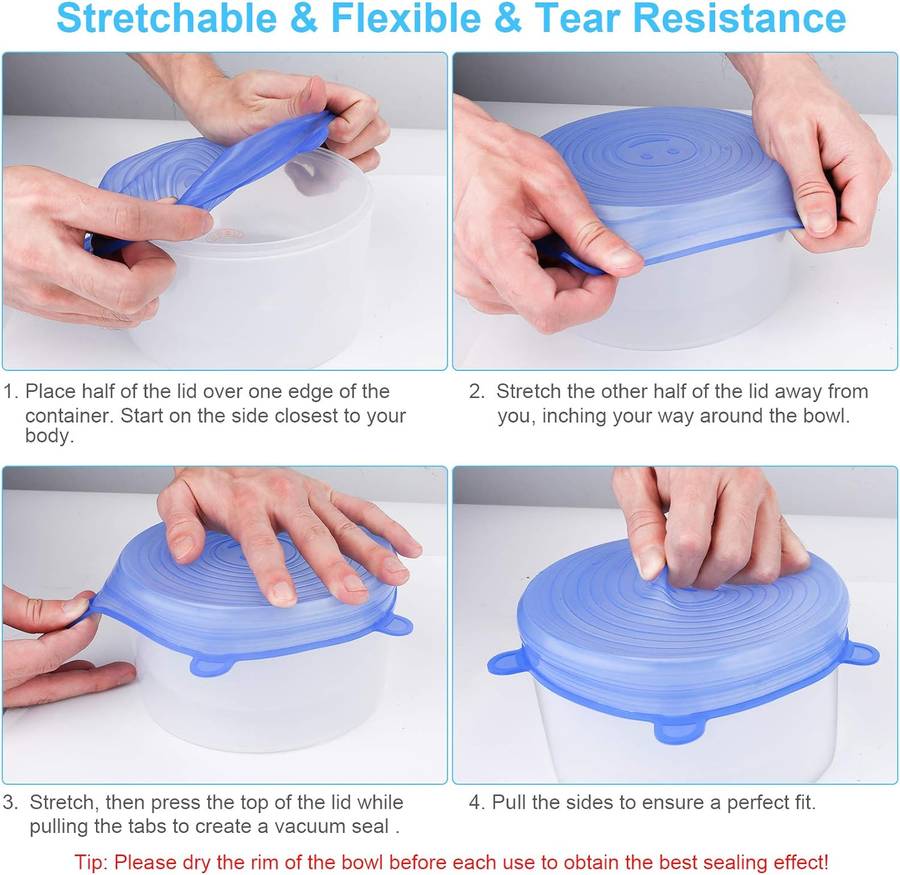 Stretchable & Flexible & Tear Resistance

1. Place half of the lid over one edge of the container. Start on the side closest to your body.

2. Stretch the other half of the lid away from you, inching your way around the bowl.

3. Stretch, then press the top of the lid while pulling the tabs to create a vacuum seal .

4. Pull the sides to ensure a perfect fit.

Tip: Please dry the rim of the bowl before each use to obtain the best sealing effect!