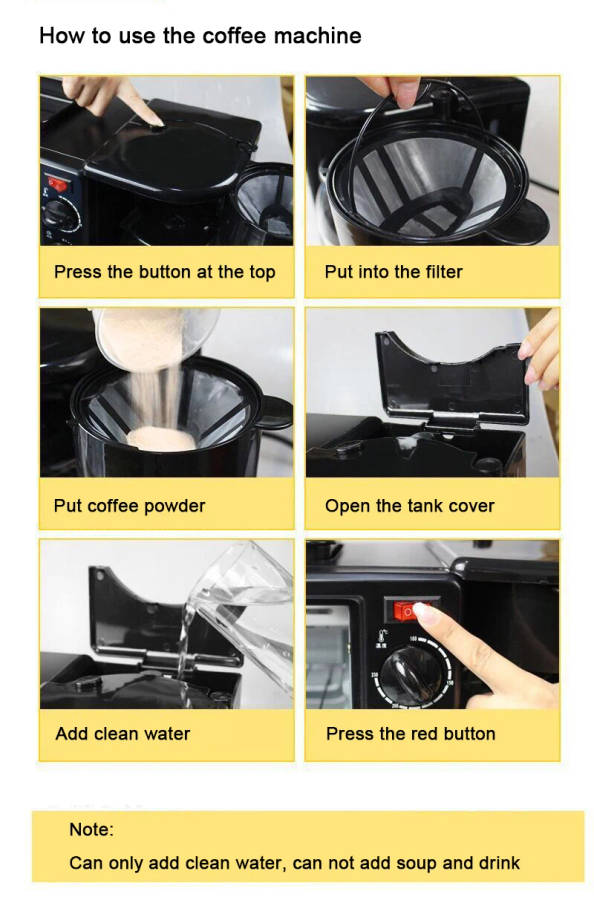 How to use the coffee machine

Press the button at the top

Put into the filter

Put coffee powder

Open the tank cover

Add clean water

Press the red button

Note:

Can only add clean water, can not add soup and drink