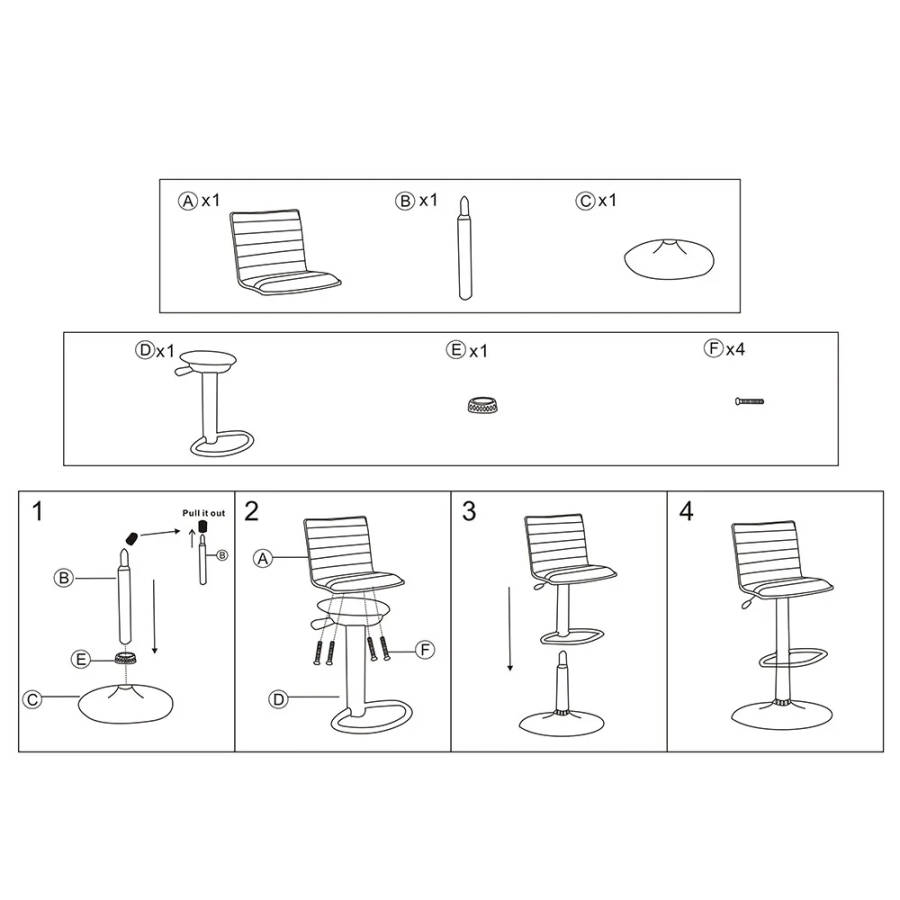 A x1
B x1
C x1

D x1
E x1
F x4

1
Pull it out
B
B
E
C

2
A
F
D

3

4