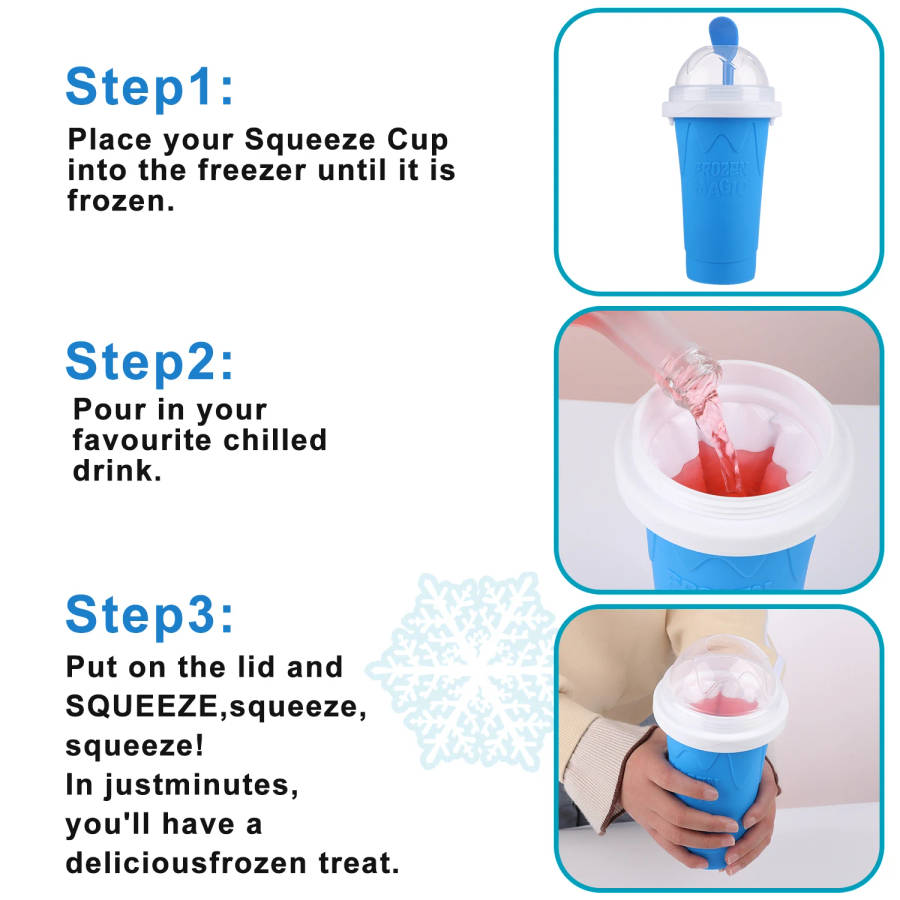 Step1:
Place your Squeeze Cup into the freezer until it is frozen.

FROZEN MAGIC

Step2:
Pour in your favourite chilled drink.

Step3:
Put on the lid and SQUEEZE,squeeze, squeeze!
In justminutes, you'll have a deliciousfrozen treat.